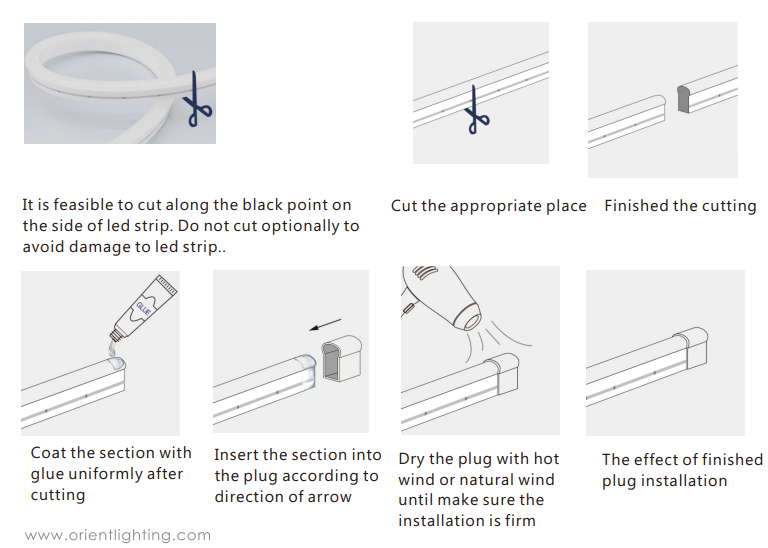 It is feasible to cut along the black point on the side of led strip. Do not cut optionally to avoid damage to led strip..

Cut the appropriate place

Finished the cutting

GLUE

Coat the section with glue uniformly after cutting

Insert the section into the plug according to direction of arrow

Dry the plug with hot wind or natural wind until make sure the installation is firm

The effect of finished plug installation

www.orientlighting.com